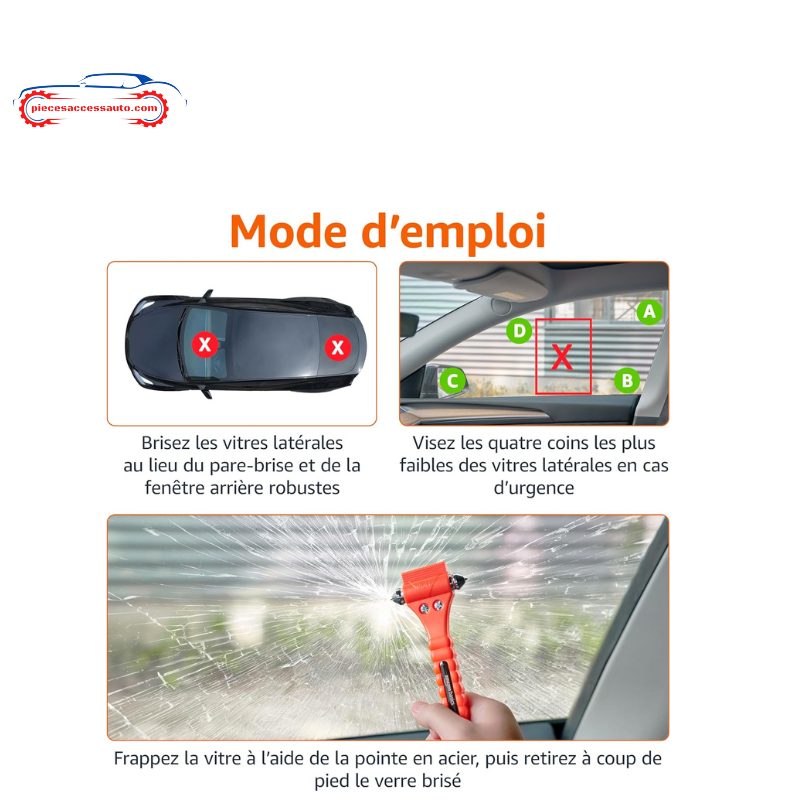 piecesaccessauto.com

Mode d’emploi

X X

Brisez les vitres latérales au lieu du pare-brise et de la fenêtre arrière robustes

A D X C B

Visez les quatre coins les plus faibles des vitres latérales en cas d’urgence

Frappez la vitre à l’aide de la pointe en acier, puis retirez à coup de pied le verre brisé